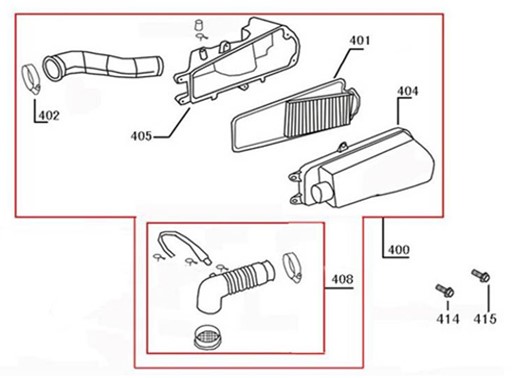 401
404
402
405
400
408
414
415